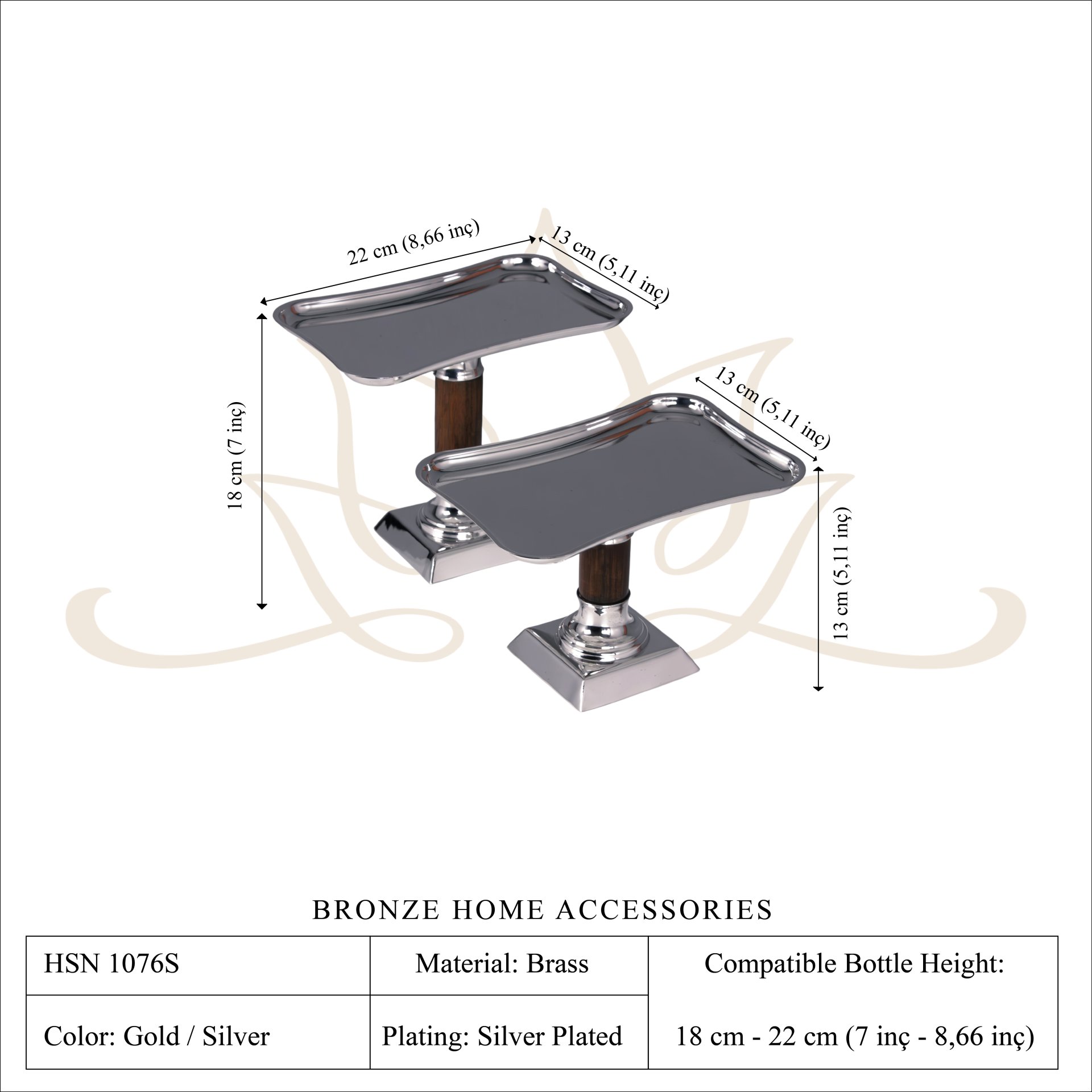 22 cm (8,66 inç)

13 cm (5,11 inç)

18 cm (7 inç)

13 cm (5,11 inç)

13 cm (5,11 inç)

BRONZE HOME ACCESSORIES

| HSN 1076S | Material: Brass | Compatible Bottle Height: |
|---|---|---|
| Color: Gold / Silver | Plating: Silver Plated | 18 cm - 22 cm (7 inç - 8,66 inç) |